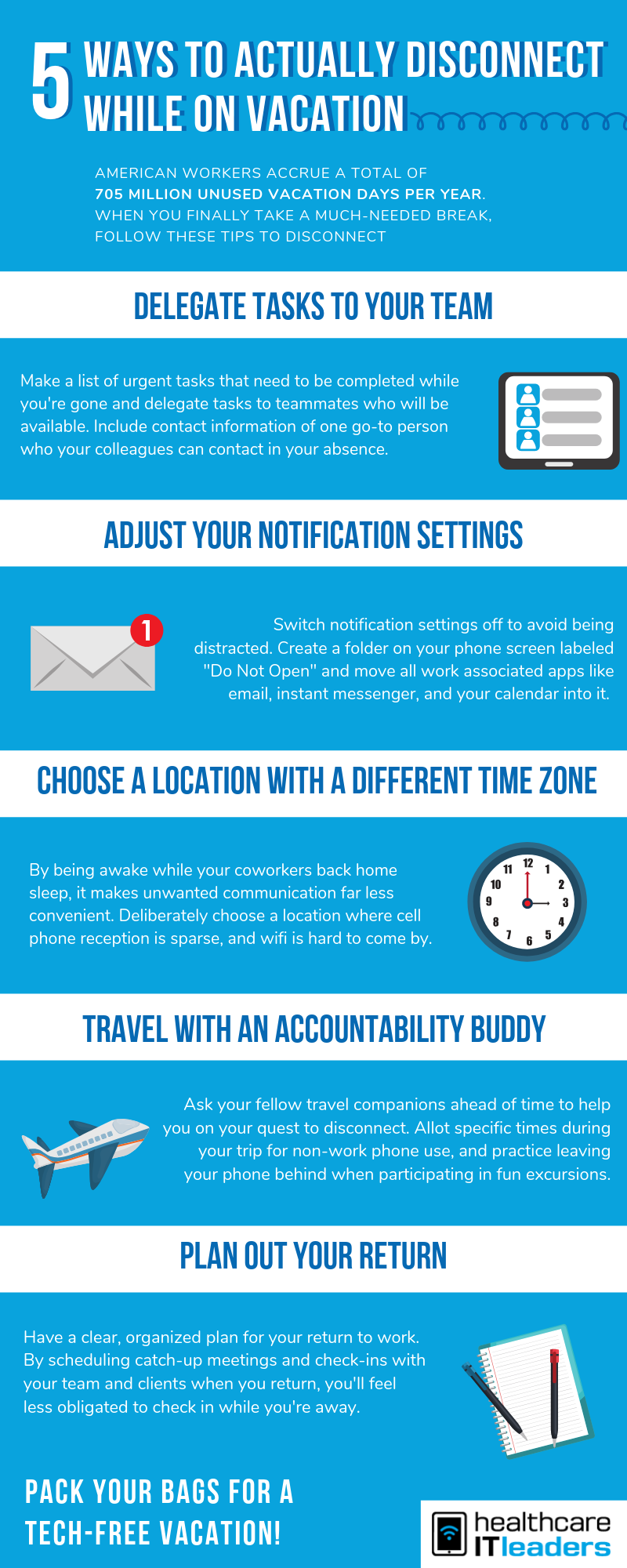 5 WAYS TO ACTUALLY DISCONNECT WHILE ON VACATION

AMERICAN WORKERS ACCRUE A TOTAL OF 705 MILLION UNUSED VACATION DAYS PER YEAR. WHEN YOU FINALLY TAKE A MUCH-NEEDED BREAK, FOLLOW THESE TIPS TO DISCONNECT

DELEGATE TASKS TO YOUR TEAM

Make a list of urgent tasks that need to be completed while you're gone and delegate tasks to teammates who will be available. Include contact information of one go-to person who your colleagues can contact in your absence.

ADJUST YOUR NOTIFICATION SETTINGS

1

Switch notification settings off to avoid being distracted. Create a folder on your phone screen labeled "Do Not Open" and move all work associated apps like email, instant messenger, and your calendar into it.

CHOOSE A LOCATION WITH A DIFFERENT TIME ZONE

By being awake while your coworkers back home sleep, it makes unwanted communication far less convenient. Deliberately choose a location where cell phone reception is sparse, and wifi is hard to come by.

12 1 2 3 4 5 6 7 8 9 10 11

TRAVEL WITH AN ACCOUNTABILITY BUDDY

Ask your fellow travel companions ahead of time to help you on your quest to disconnect. Allot specific times during your trip for non-work phone use, and practice leaving your phone behind when participating in fun excursions.

PLAN OUT YOUR RETURN

Have a clear, organized plan for your return to work. By scheduling catch-up meetings and check-ins with your team and clients when you return, you'll feel less obligated to check in while you're away.

PACK YOUR BAGS FOR A TECH-FREE VACATION!

healthcare ITleaders